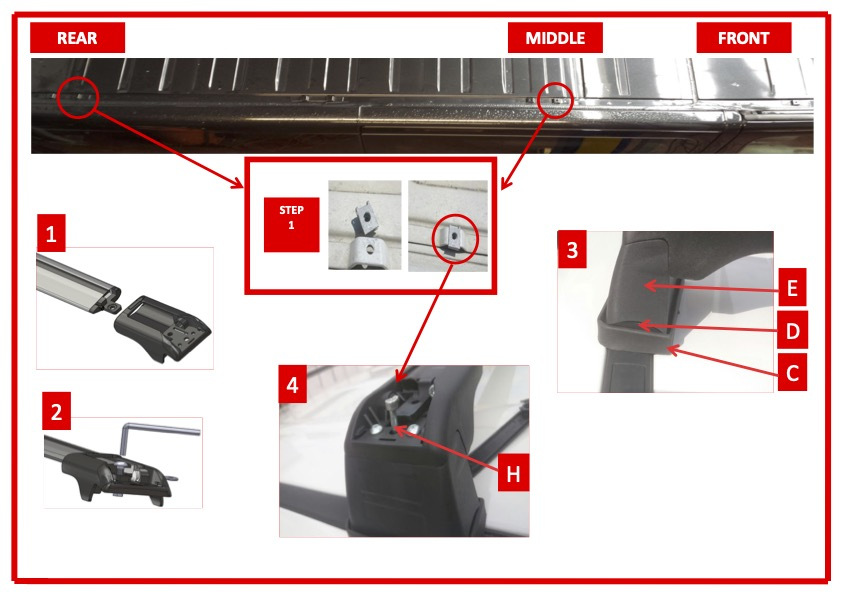 REAR

MIDDLE

FRONT

STEP 1

1

2

3

E

D

C

4

H